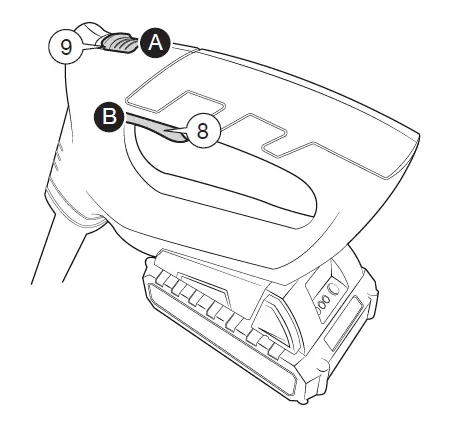 9
A
B
8