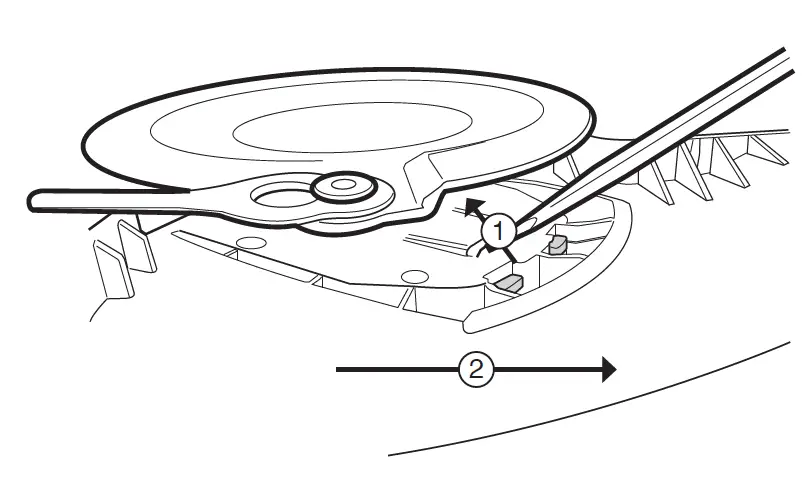 1
2