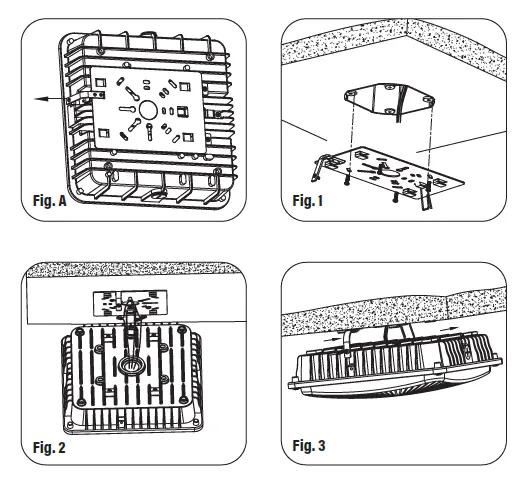 Fig. A

Fig. 1

Fig. 2

Fig. 3