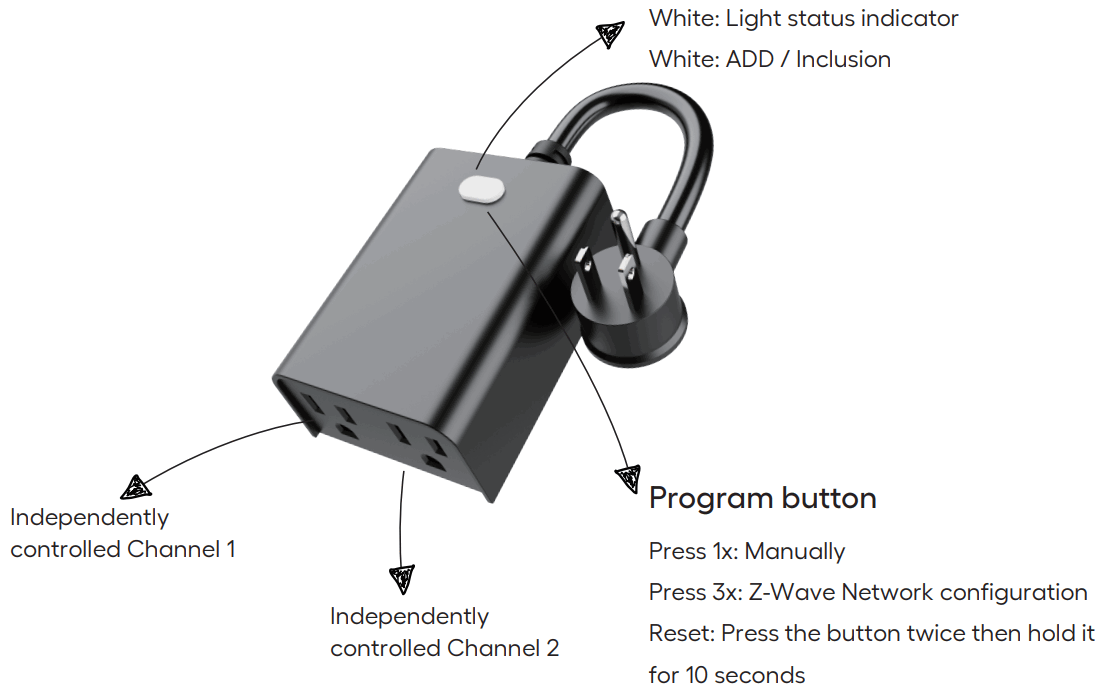 White: Light status indicator
White: ADD / Inclusion

Independently controlled Channel 1

Independently controlled Channel 2

Program button

Press 1x: Manually
Press 3x: Z-Wave Network configuration
Reset: Press the button twice then hold it for 10 seconds