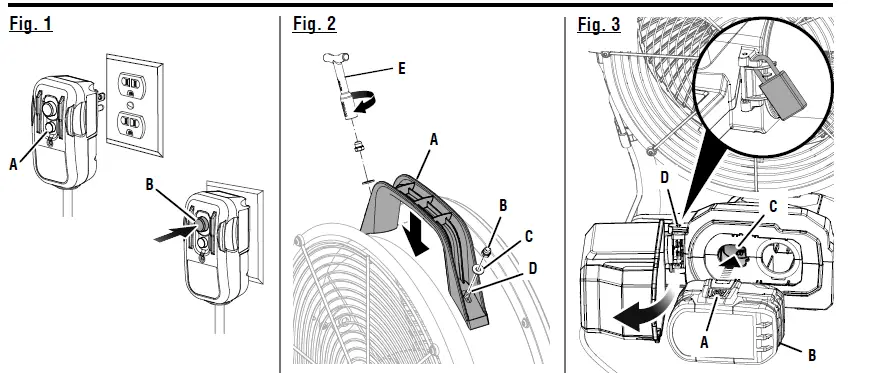 Fig. 1

A

B

Fig. 2

E

A

B

C

D

Fig. 3

D

C

A

B