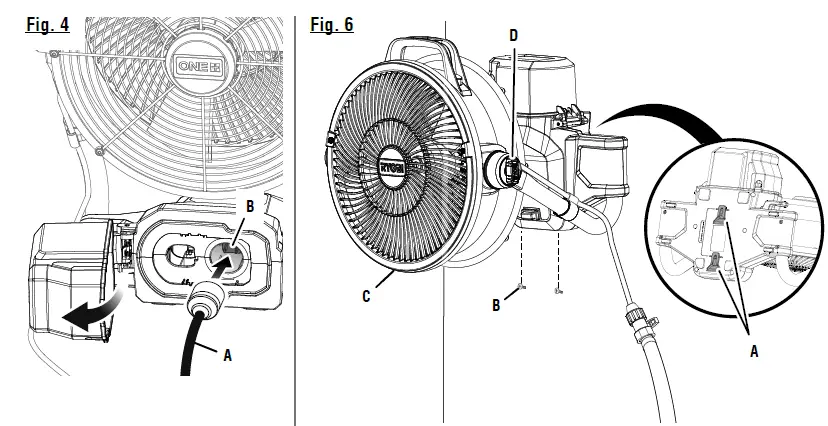 Fig. 4

ONE+

B

A

Fig. 6

D

RYOBI

C

B

A