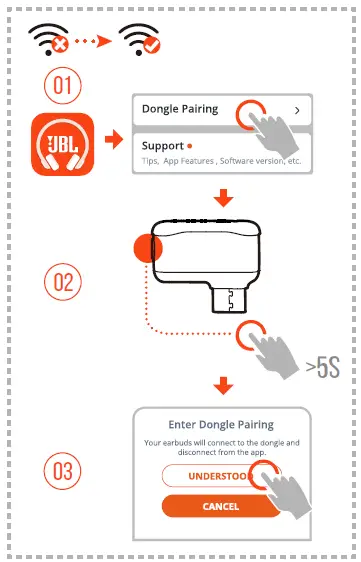 01

JBL

Dongle Pairing >

Support

Tips, App Features , Software version, etc.

02

>5S

03

Enter Dongle Pairing

Your earbuds will connect to the dongle and disconnect from the app.

UNDERSTOOD

CANCEL