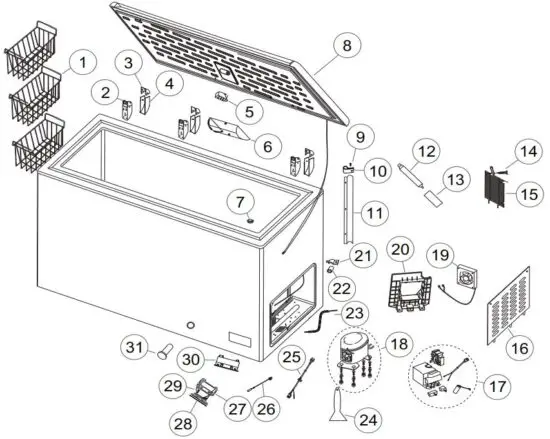 1
2
3
4
5
6
7
8
9
10
11
12
13
14
15
16
17
18
19
20
21
22
23
24
25
26
27
28
29
30
31