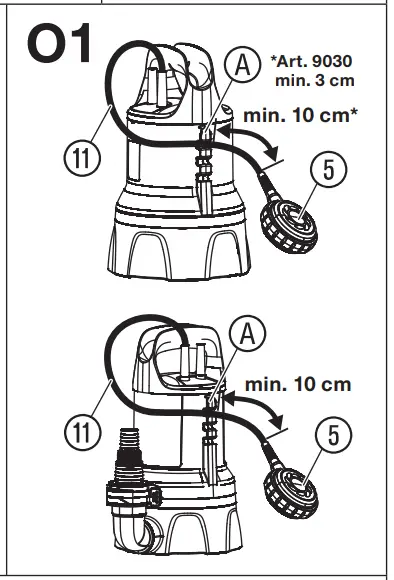 O1

A

*Art. 9030
min. 3 cm

min. 10 cm*

11

5

A

min. 10 cm

11

5