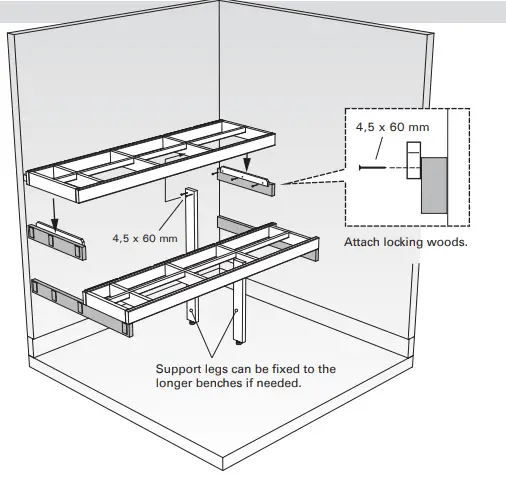 4,5 x 60 mm

Attach locking woods.

4,5 x 60 mm

Support legs can be fixed to the longer benches if needed.