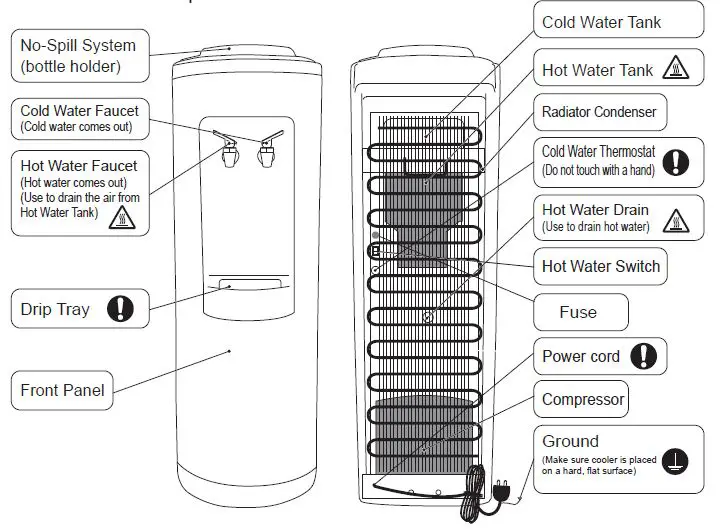 No-Spill System (bottle holder)

Cold Water Faucet (Cold water comes out)

Hot Water Faucet (Hot water comes out) (Use to drain the air from Hot Water Tank)

Drip Tray

Front Panel

Cold Water Tank

Hot Water Tank

Radiator Condenser

Cold Water Thermostat (Do not touch with a hand)

Hot Water Drain (Use to drain hot water)

Hot Water Switch

Fuse

Power cord

Compressor

Ground (Make sure cooler is placed on a hard, flat surface)