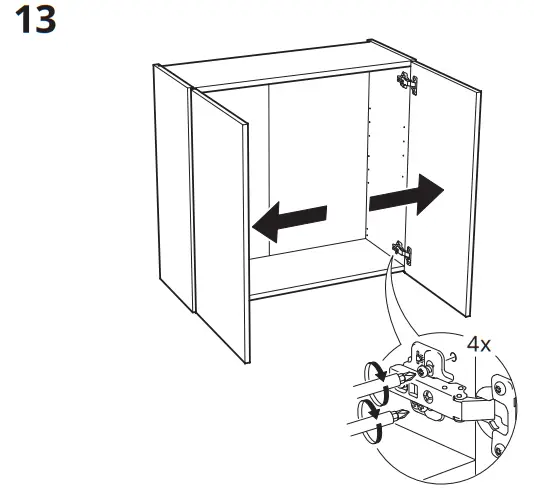 13

4x