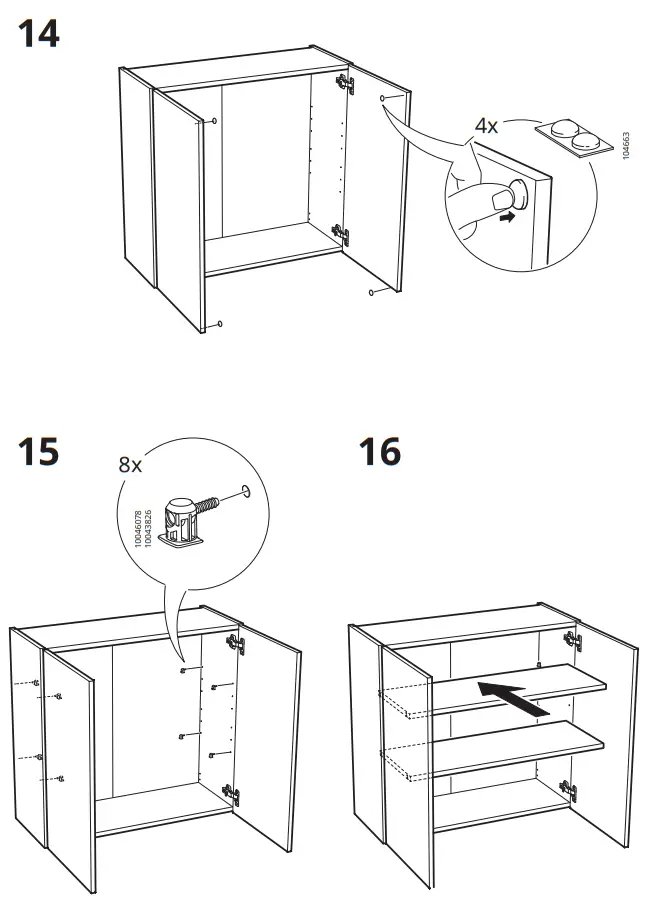 14

4x

104663

15

8x

10046078
10043826

16