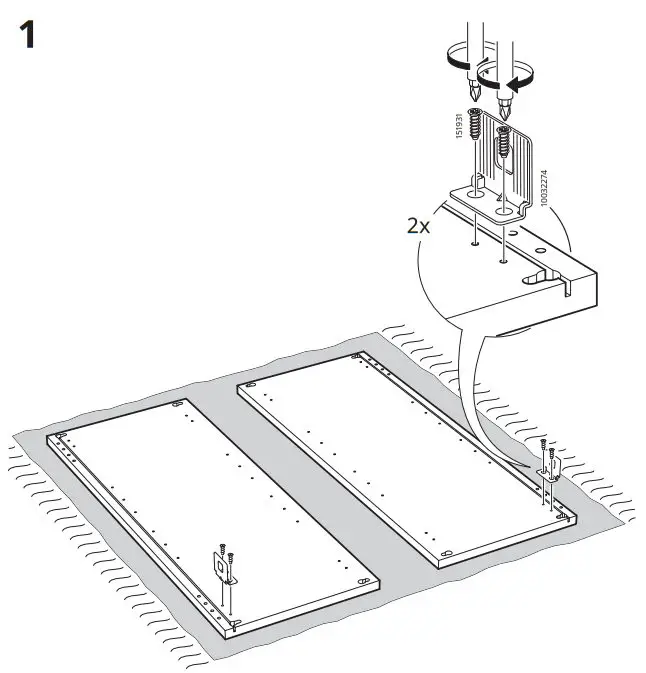 1

151931

10032274

2x