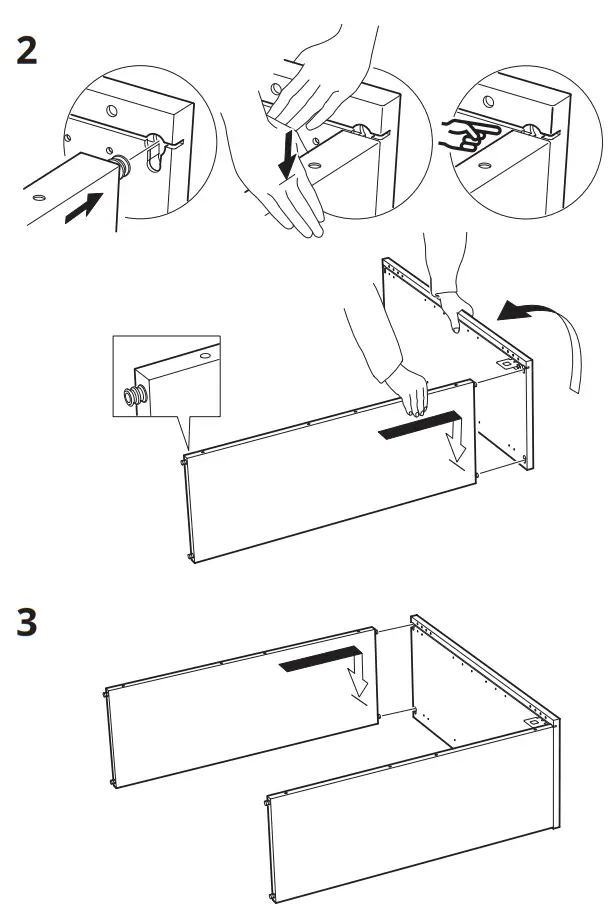 2

3