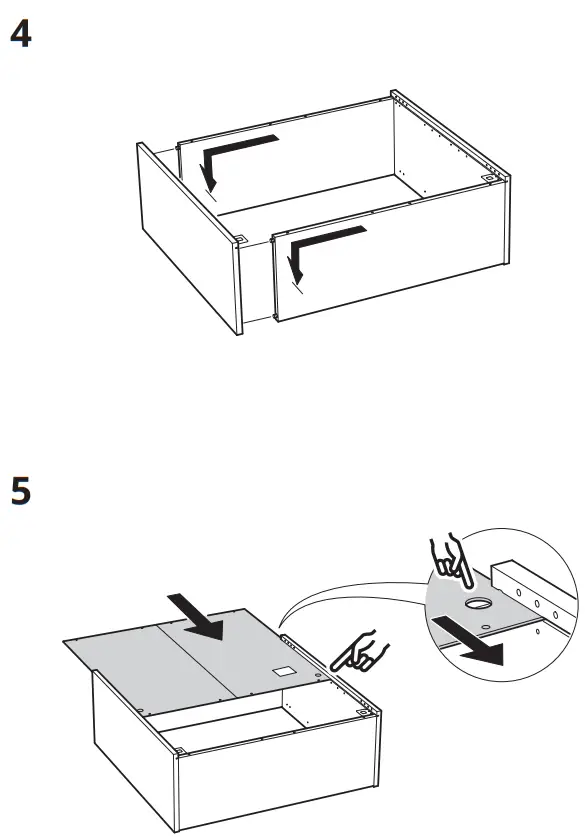 4

5