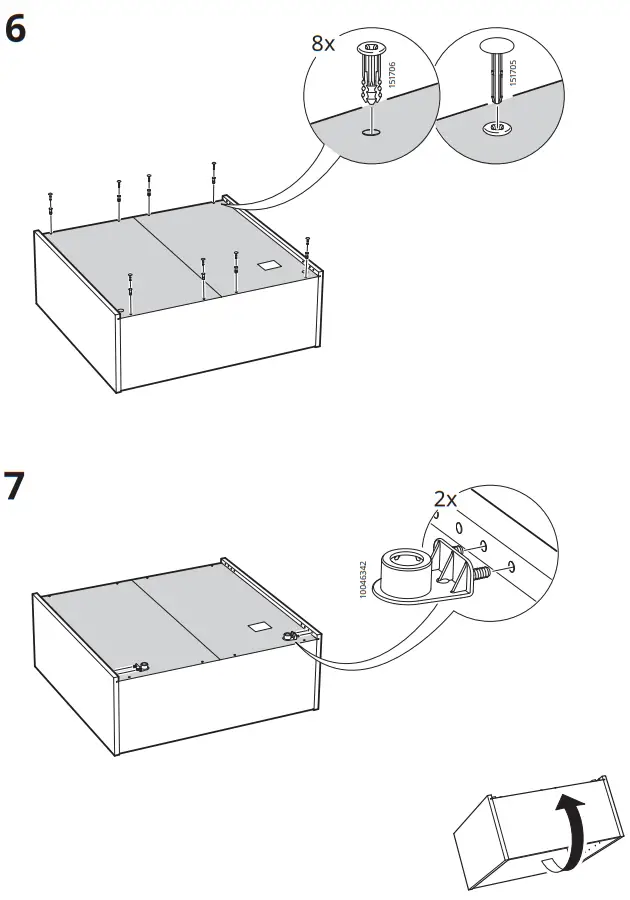 6

8x

151706

151705

7

2x

10046342