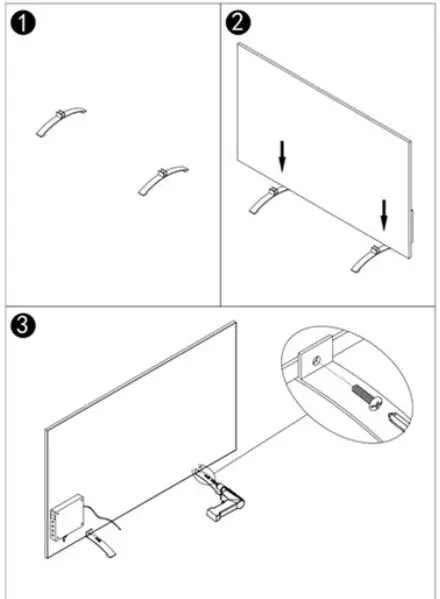 1

2

3