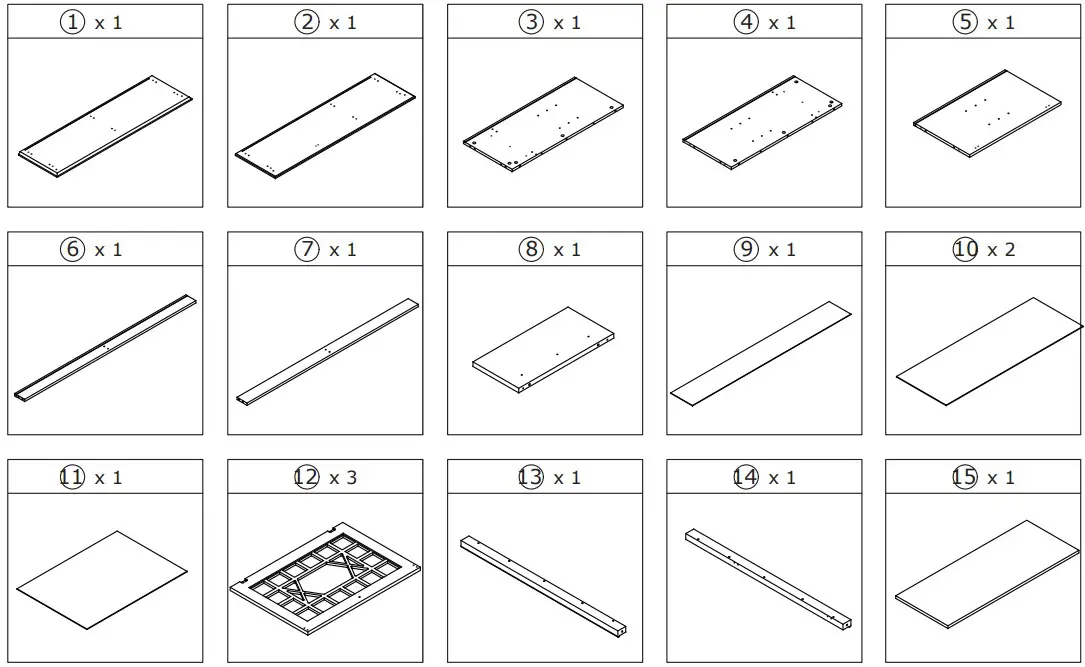 ① x 1

② x 1

③ x 1

④ x 1

⑤ x 1

⑥ x 1

⑦ x 1

⑧ x 1

⑨ x 1

⑩ x 2

⑪ x 1

⑫ x 3

⑬ x 1

⑭ x 1

⑮ x 1