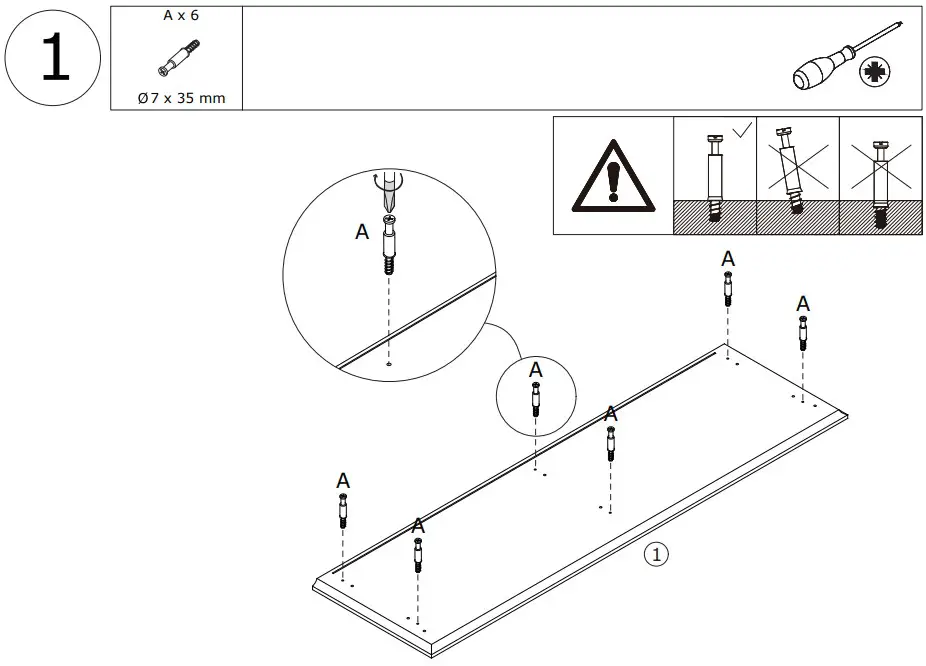 1

A x 6

Ø7 x 35 mm

A

A

A

A

A

A

A

1