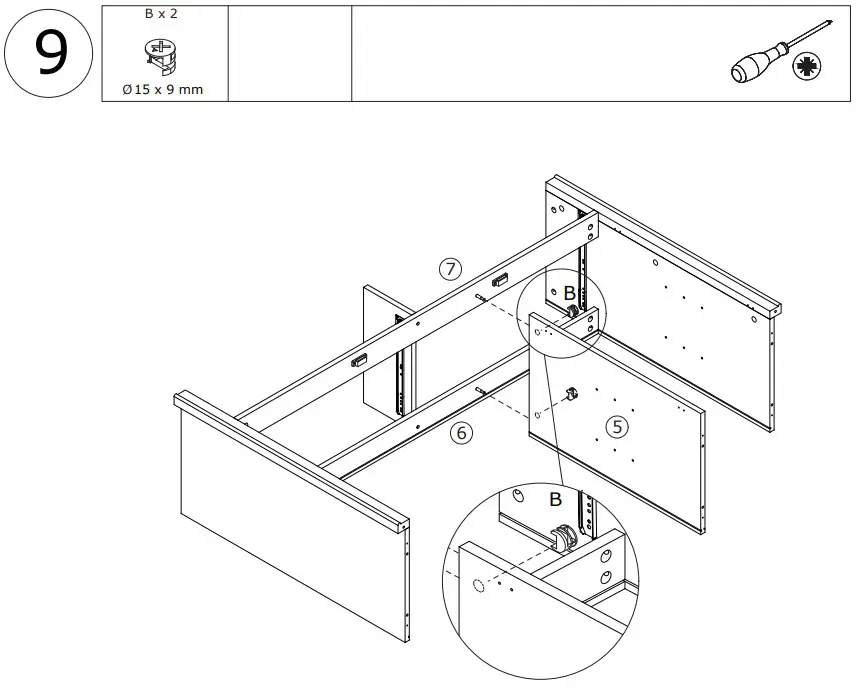 9

B x 2

Ø15 x 9 mm

7

B

6

5

B