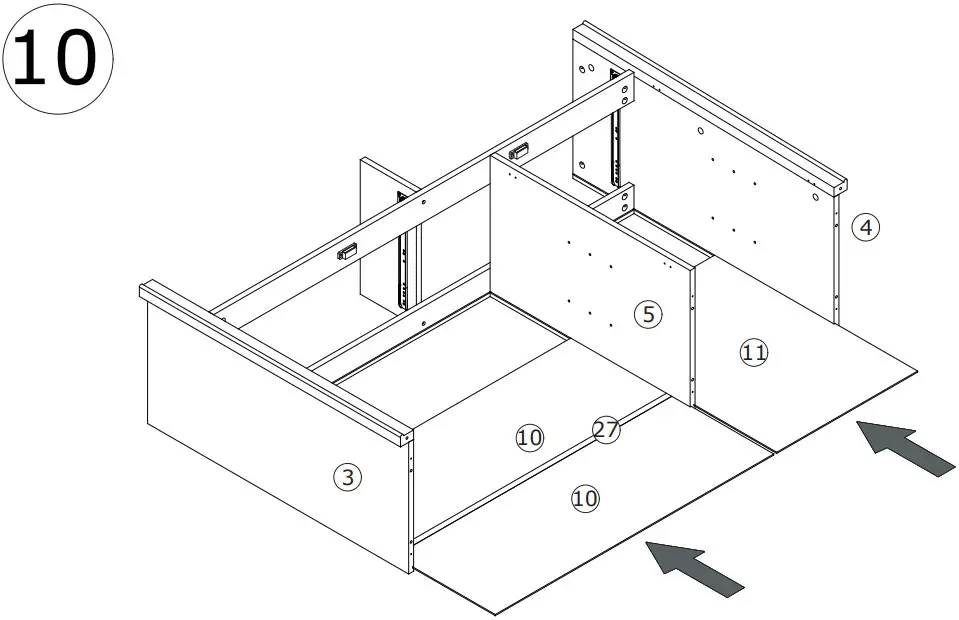 10

4

5

11

10

27

3

10