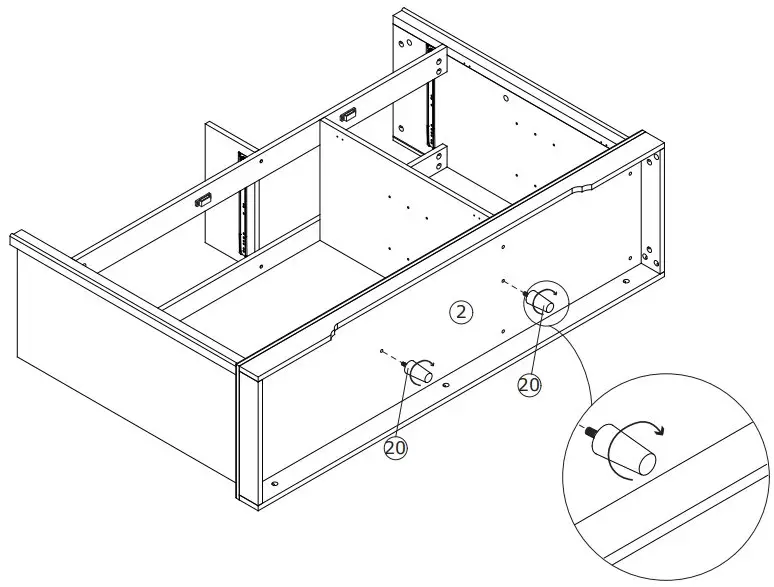 2

20

20