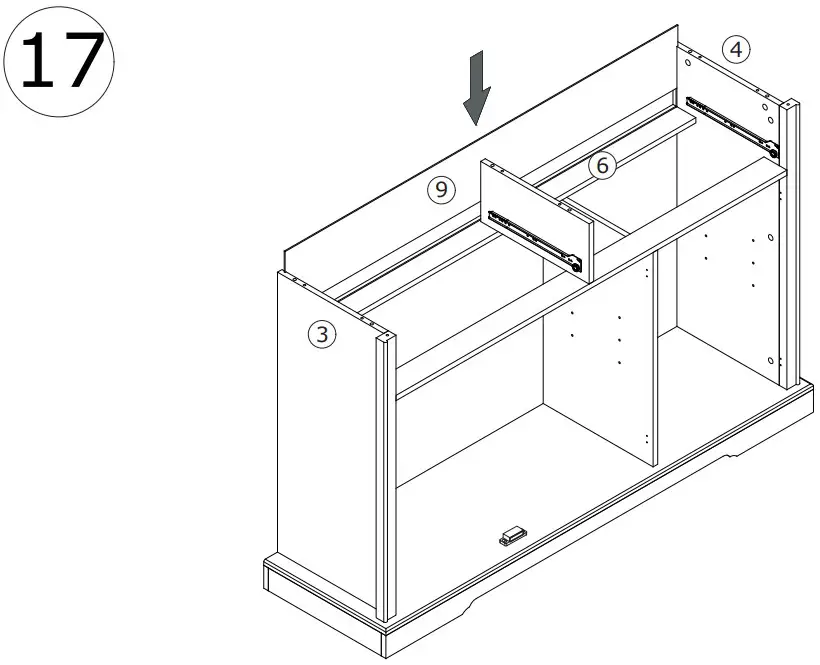 17

4

6

9

3