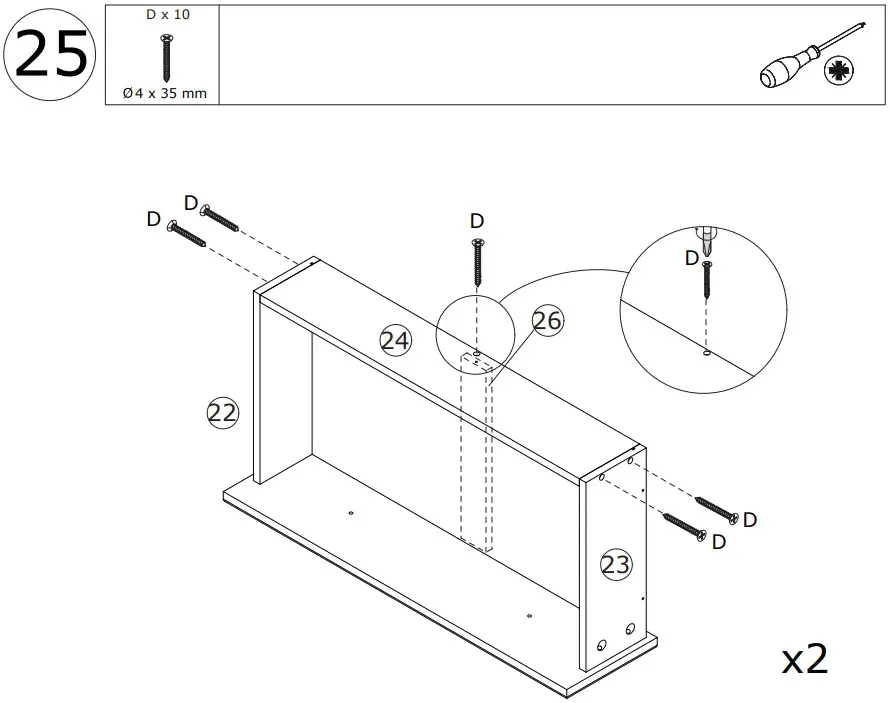 25

D x 10

Ø4 x 35 mm

D
D
D
D
24
26
22
D
D
23

x2