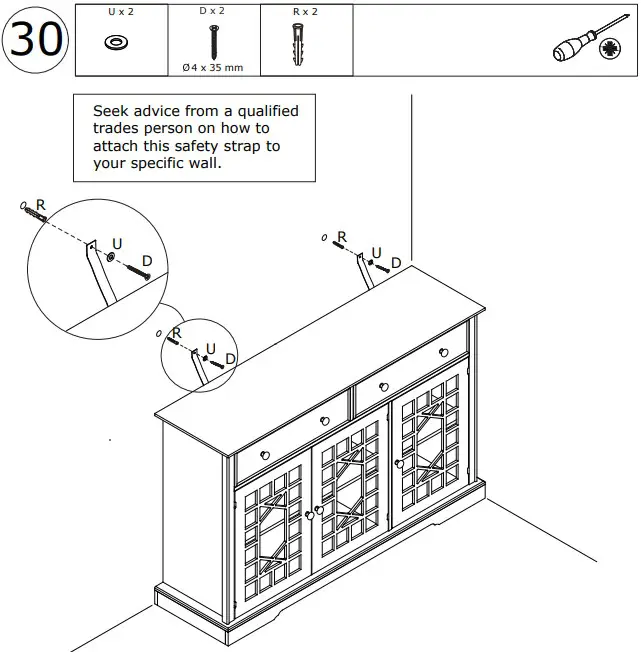 30

U x 2

D x 2

Ø4 x 35 mm

R x 2

Seek advice from a qualified trades person on how to attach this safety strap to your specific wall.

R
U
D

R
U
D

R
U
D