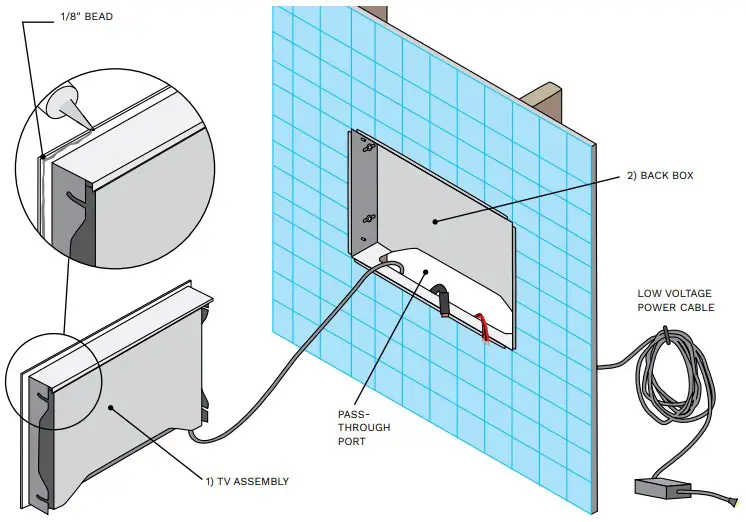 1/8" BEAD

2) BACK BOX

LOW VOLTAGE POWER CABLE

PASS-THROUGH PORT

1) TV ASSEMBLY