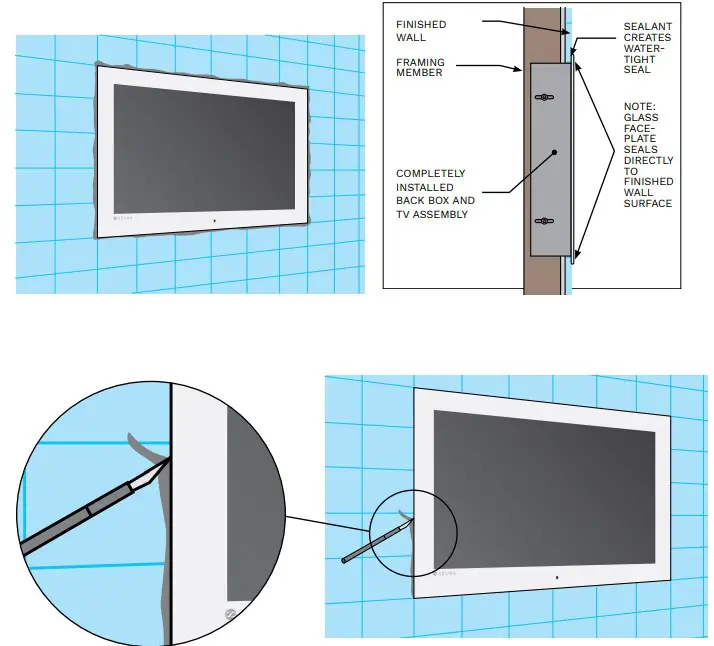 SEURA

FINISHED WALL

FRAMING MEMBER

COMPLETELY INSTALLED BACK BOX AND TV ASSEMBLY

SEALANT CREATES WATER-TIGHT SEAL

NOTE: GLASS FACE-PLATE SEALS DIRECTLY TO FINISHED WALL SURFACE

SEURA