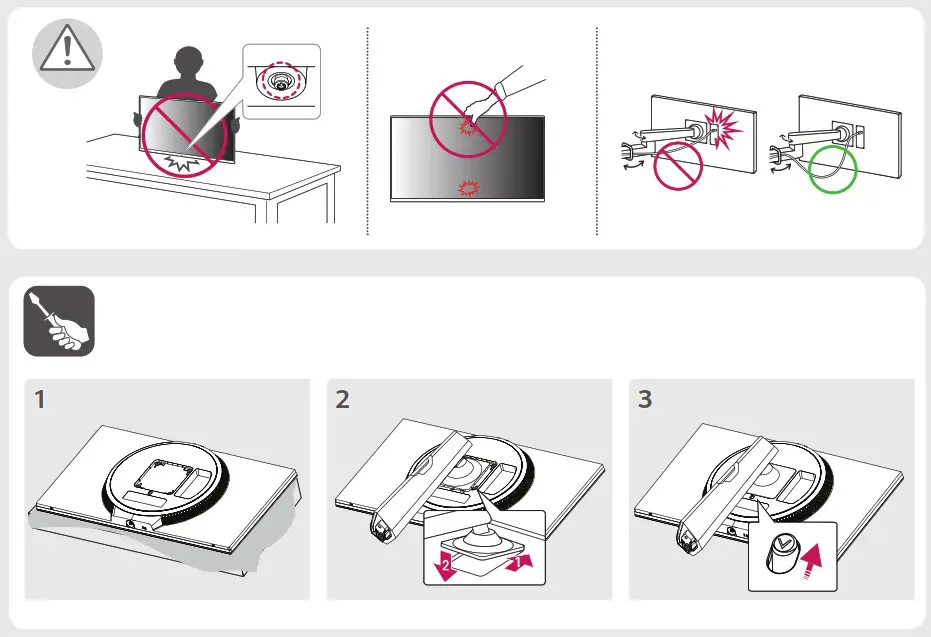 1

2

2

1

3