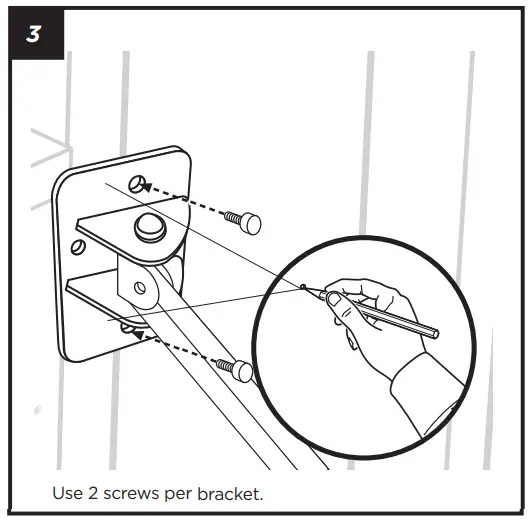 3

Use 2 screws per bracket.