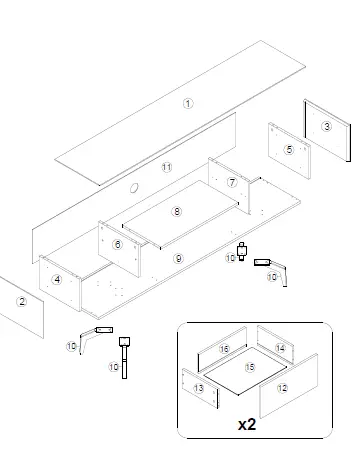 1
3
5
11
7
8
6
9
10
10
4
2
10
10
16
14
15
13
12
x2