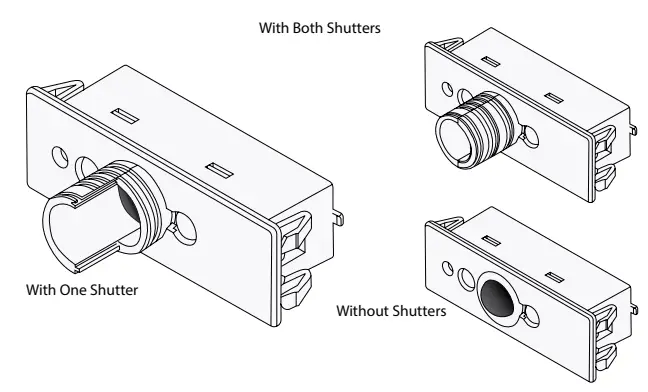 With Both Shutters

With One Shutter

Without Shutters