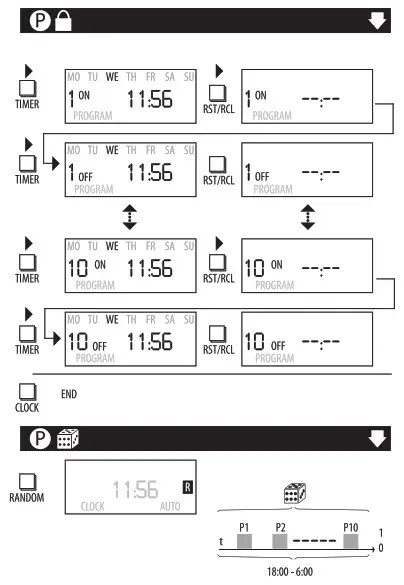 P

TIMER
MO TU WE TH FR SA SU
1 ON 11:56
PROGRAM

RST/RCL
1 ON --:--
PROGRAM

TIMER
MO TU WE TH FR SA SU
1 OFF 11:56
PROGRAM

RST/RCL
1 OFF --:--
PROGRAM

TIMER
MO TU WE TH FR SA SU
10 ON 11:56
PROGRAM

RST/RCL
10 ON --:--
PROGRAM

TIMER
MO TU WE TH FR SA SU
10 OFF 11:56
PROGRAM

RST/RCL
10 OFF --:--
PROGRAM

CLOCK
END

P

RANDOM
11:56 R
CLOCK AUTO

P1 P2 P10
t
1
0
18:00 - 6:00