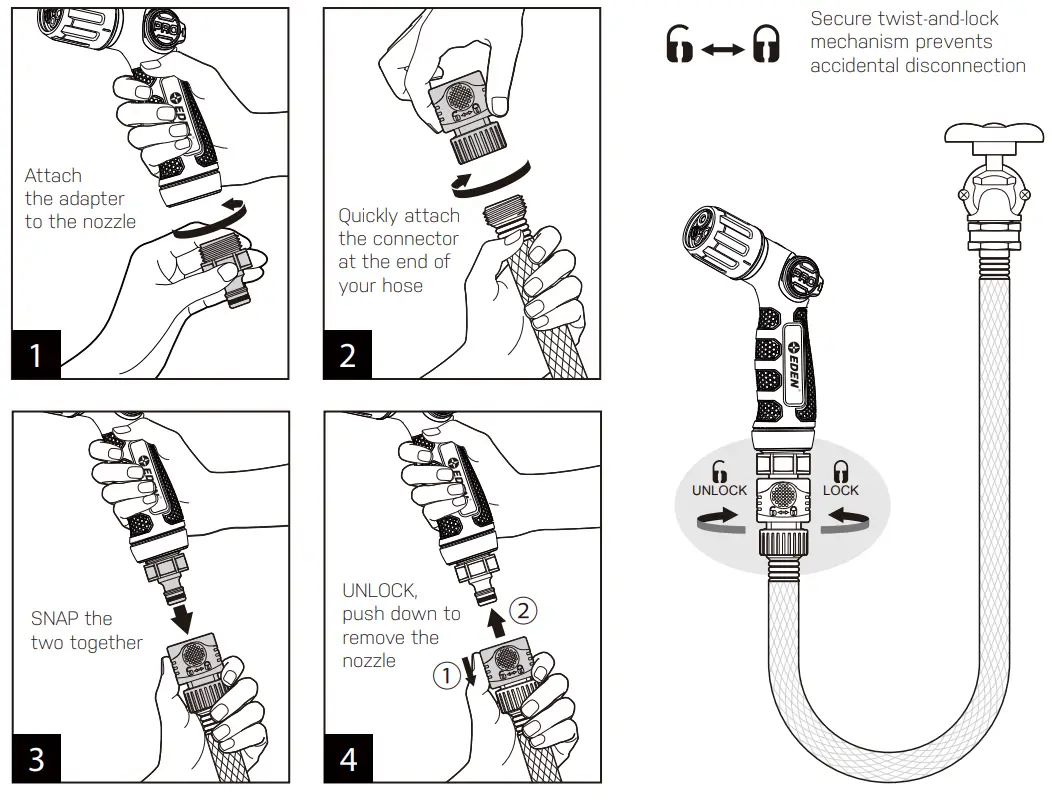 Attach the adapter to the nozzle

1

Quickly attach the connector at the end of your hose

2

SNAP the two together

3

UNLOCK, push down to remove the nozzle

②

①

4

Secure twist-and-lock mechanism prevents accidental disconnection

EDEN

UNLOCK

LOCK