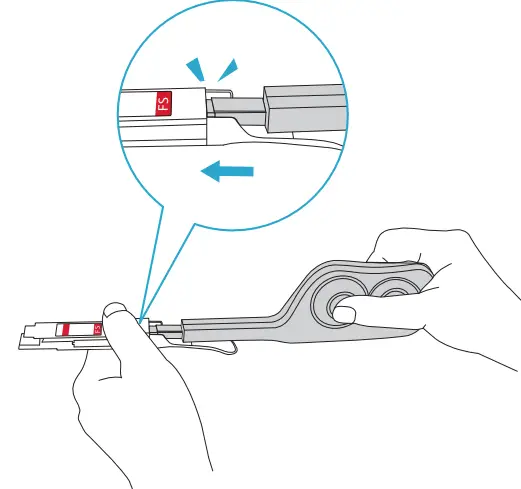 FS

FS