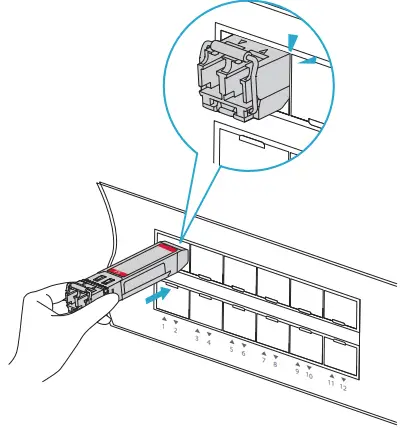 1 2 3 4 5 6 7 8 9 10 11 12