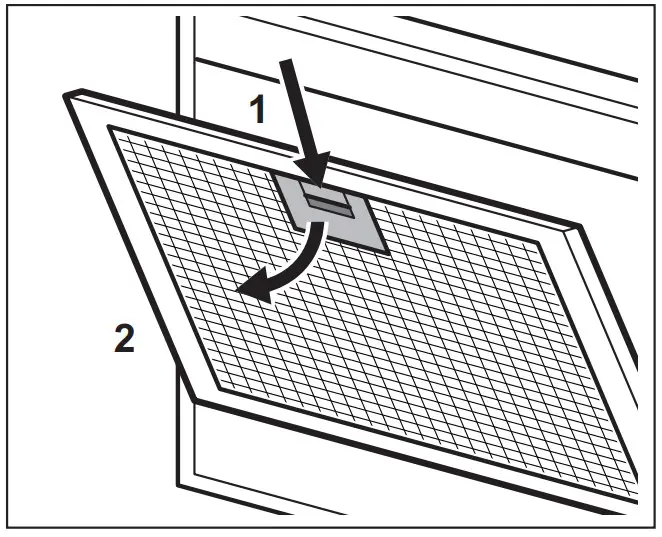 1

2