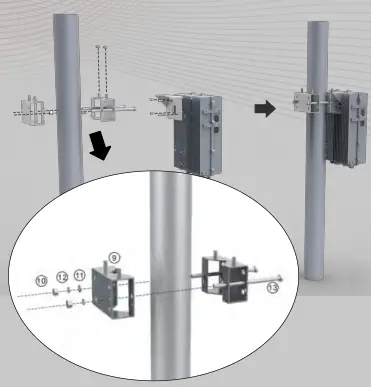 9

10 12 11

13