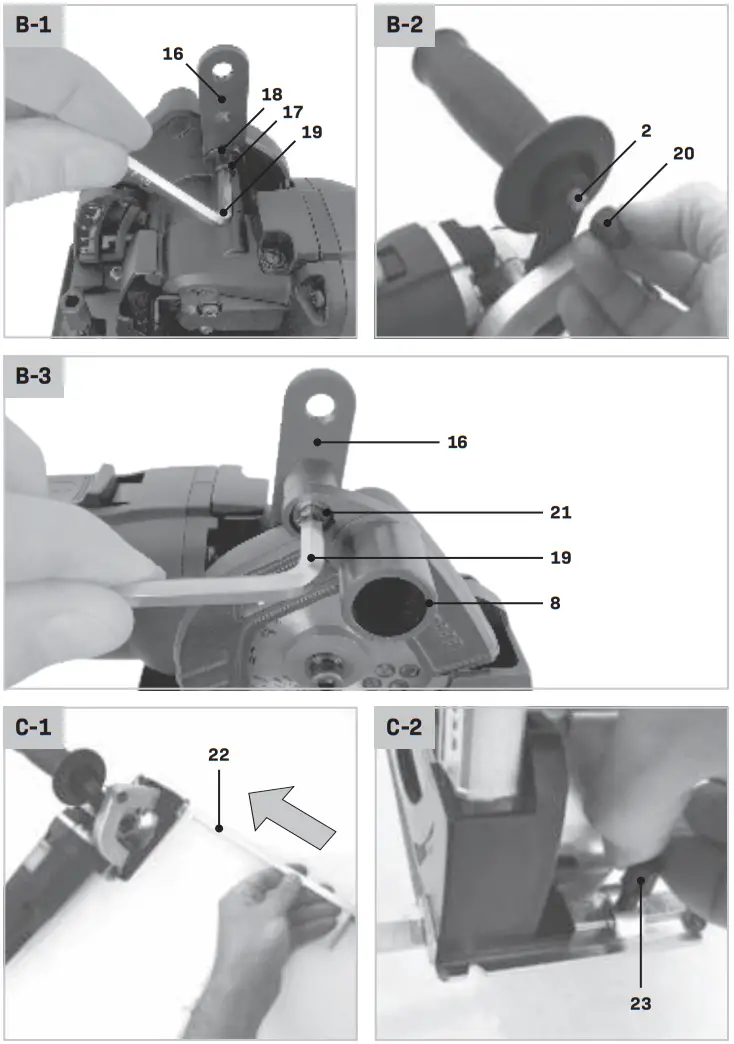 B-1
16
18
17
19

B-2
2
20

B-3
16
21
19
8

C-1
22

C-2
23