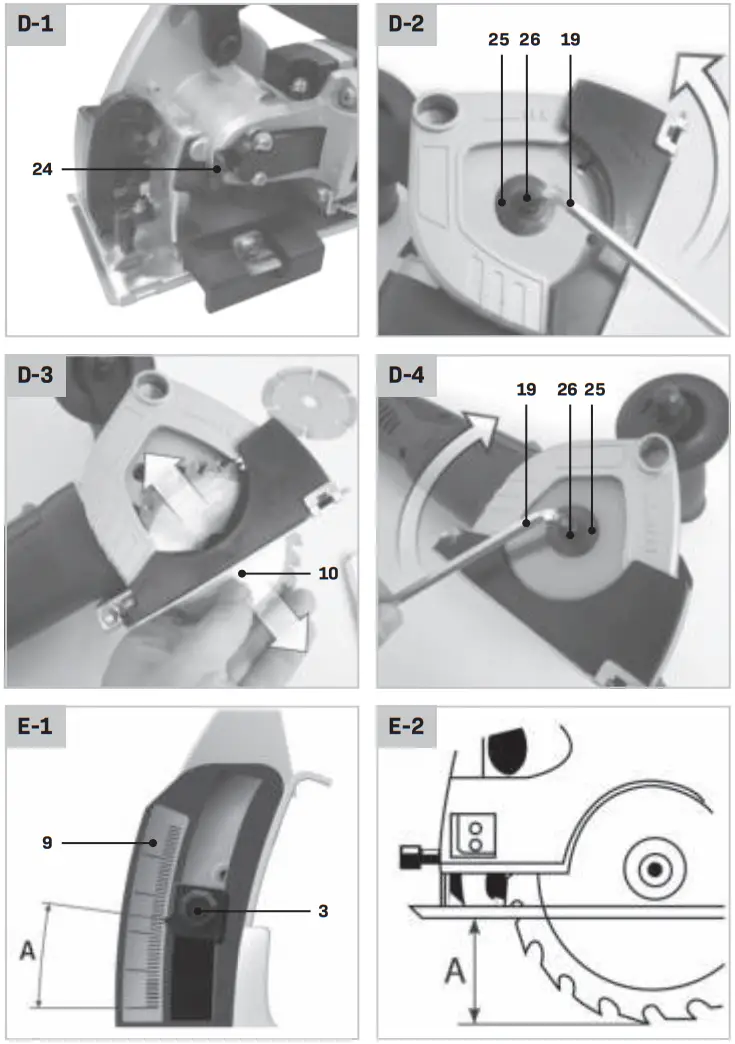 D-1

24

D-2

25 26 19

D-3

10

D-4

19 26 25

E-1

9

3

A

E-2

A