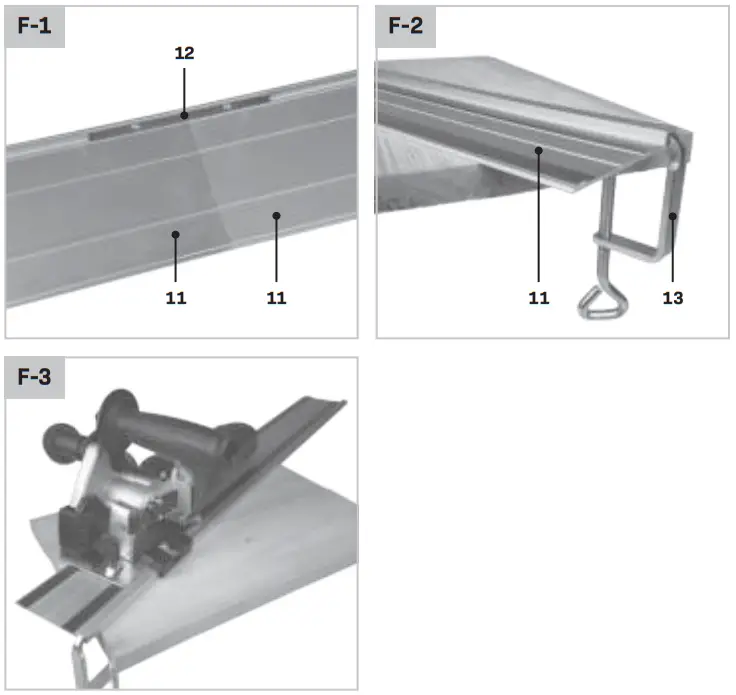 F-1

12

11

11

F-2

11

13

F-3