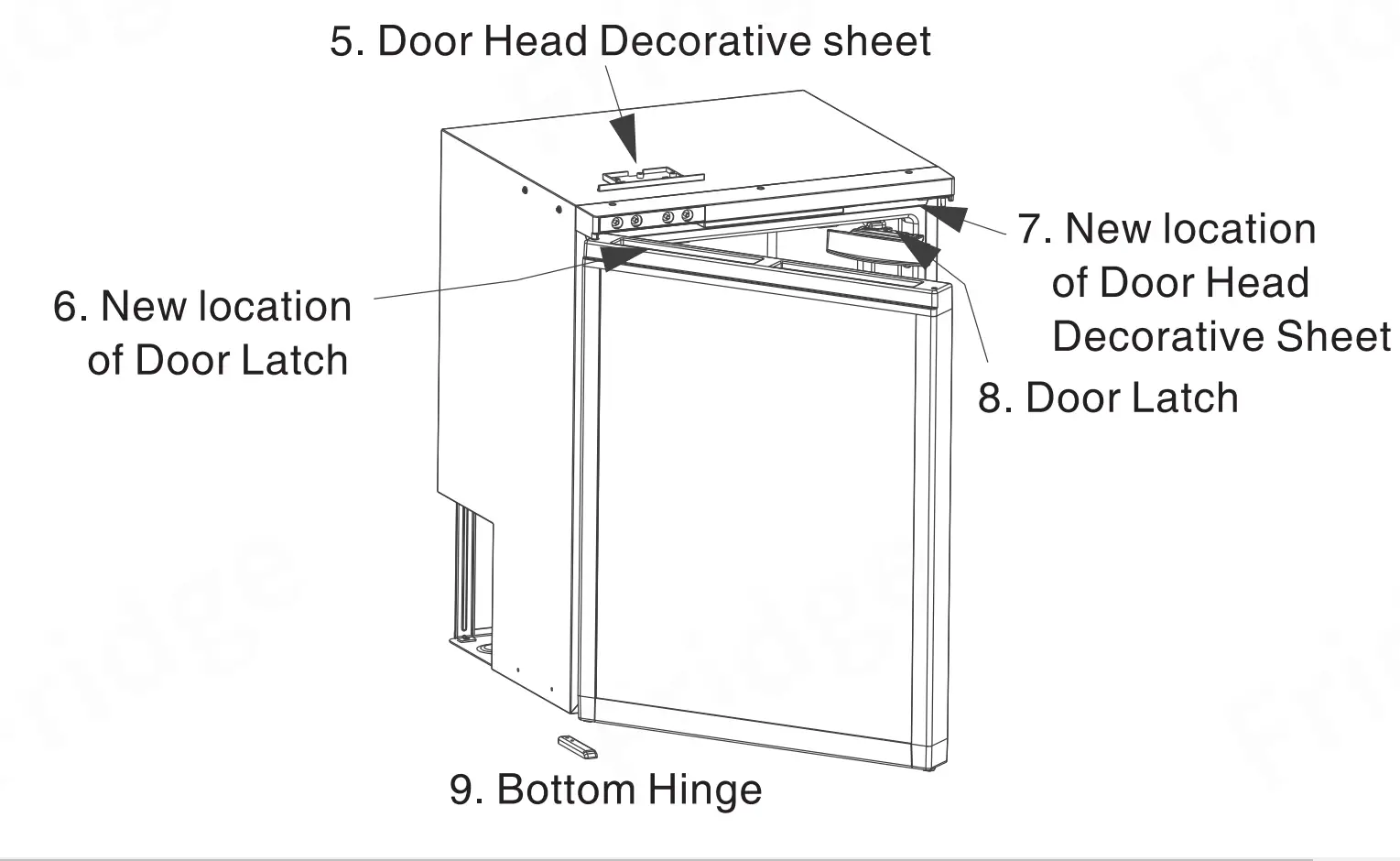 5. Door Head Decorative sheet

6. New location of Door Latch

7. New location of Door Head Decorative Sheet

8. Door Latch

9. Bottom Hinge