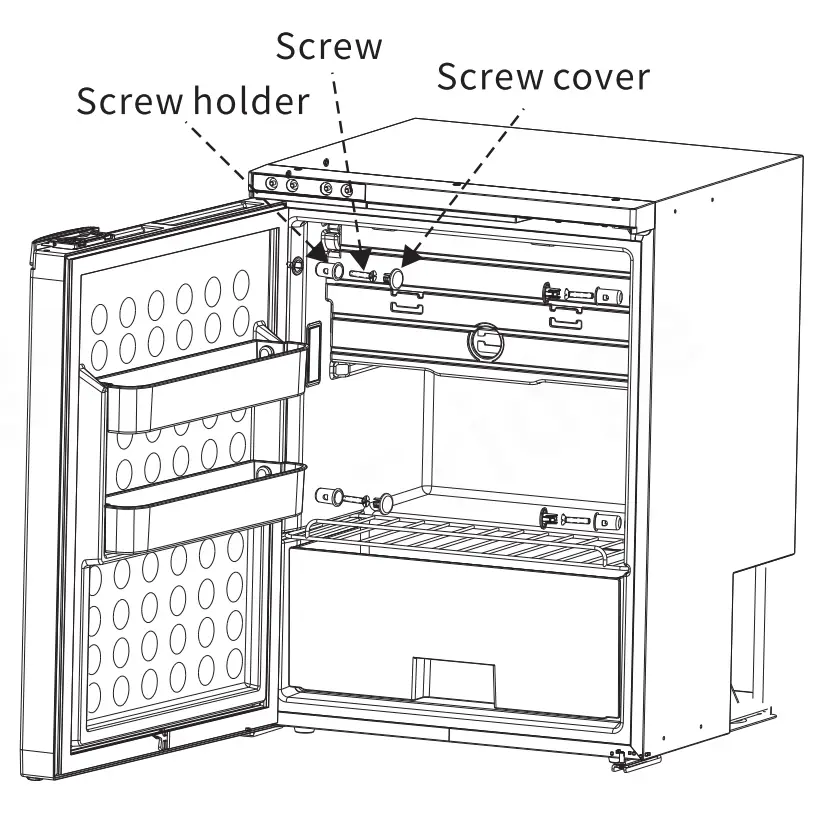 Screw
Screw cover
Screw holder