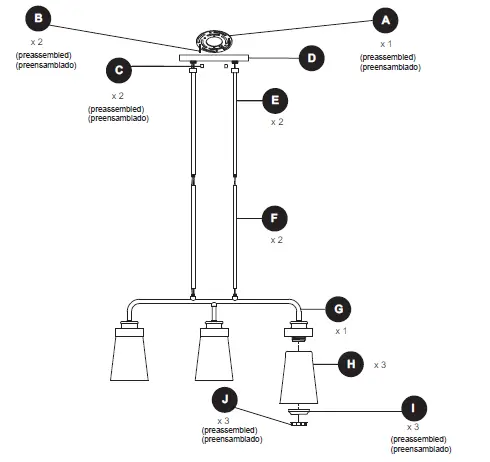 B
x 2
(preassembled)
(preensamblado)

A
x 1
(preassembled)
(preensamblado)

D

C
x 2
(preassembled)
(preensamblado)

E
x 2

F
x 2

G
x 1

H
x 3

J
x 3
(preassembled)
(preensamblado)

I
x 3
(preassembled)
(preensamblado)