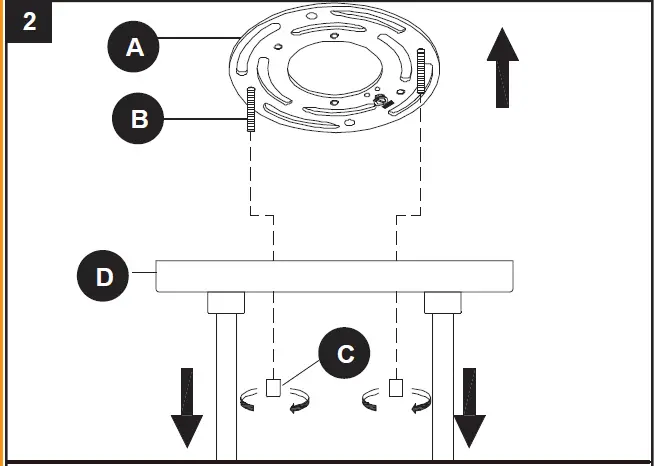 2

A

B

D

C