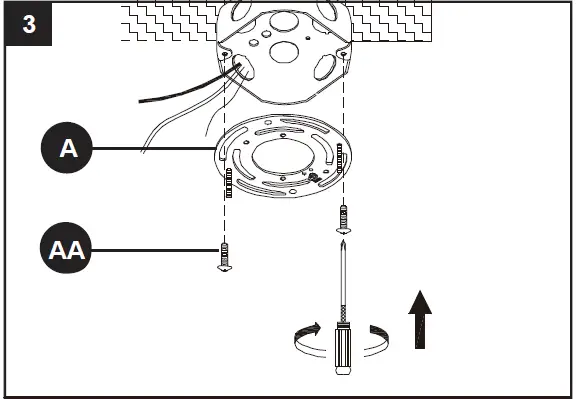 3

A

AA