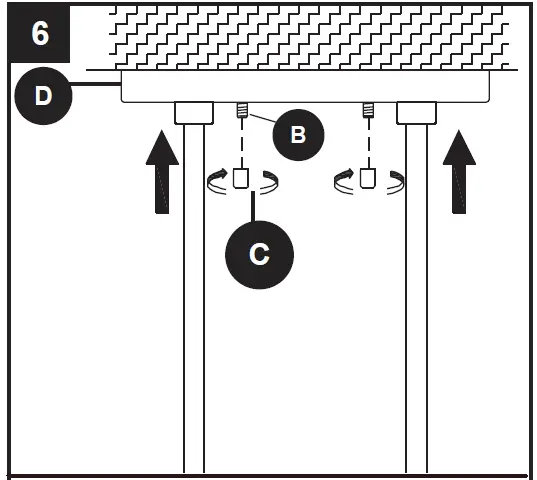 6

D

B

C