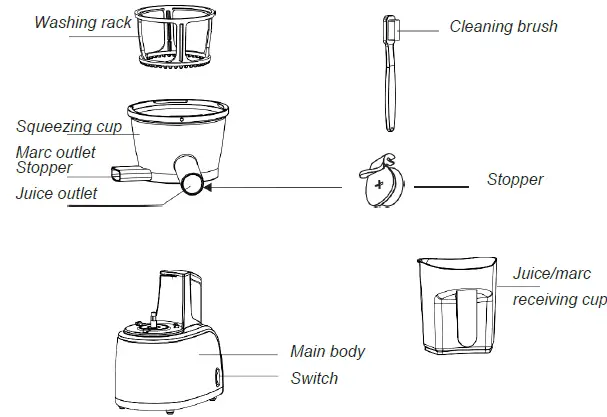 Washing rack

Cleaning brush

Squeezing cup

Marc outlet
Stopper

Juice outlet

Stopper

Juice/marc
receiving cup

Main body

Switch