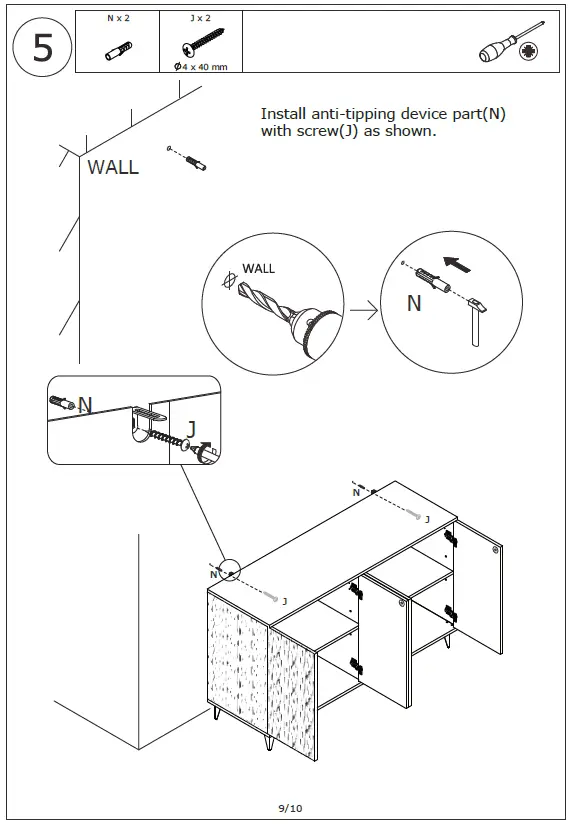 5

N x 2

J x 2

$\phi$4 x 40 mm

Install anti-tipping device part(N) with screw(J) as shown.

WALL

WALL

N

N

J

N

J

N

J

9/10