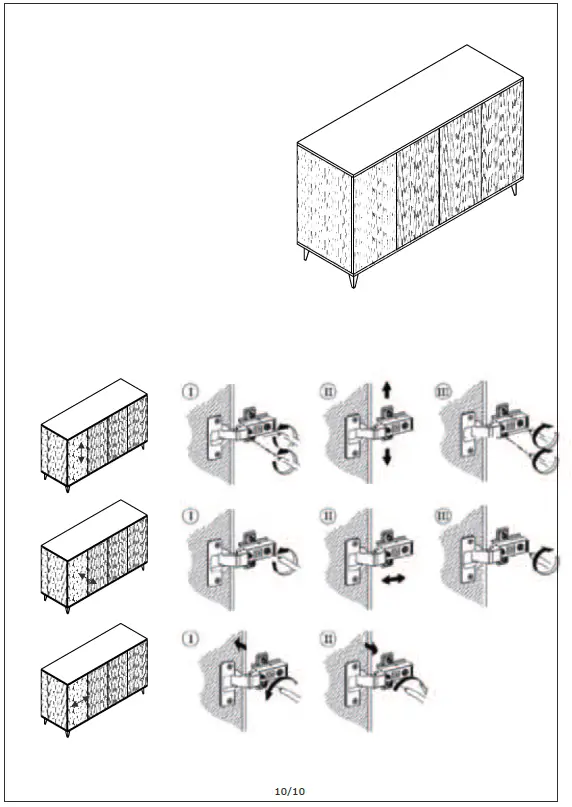 I

II

III

I

II

III

I

II

10/10